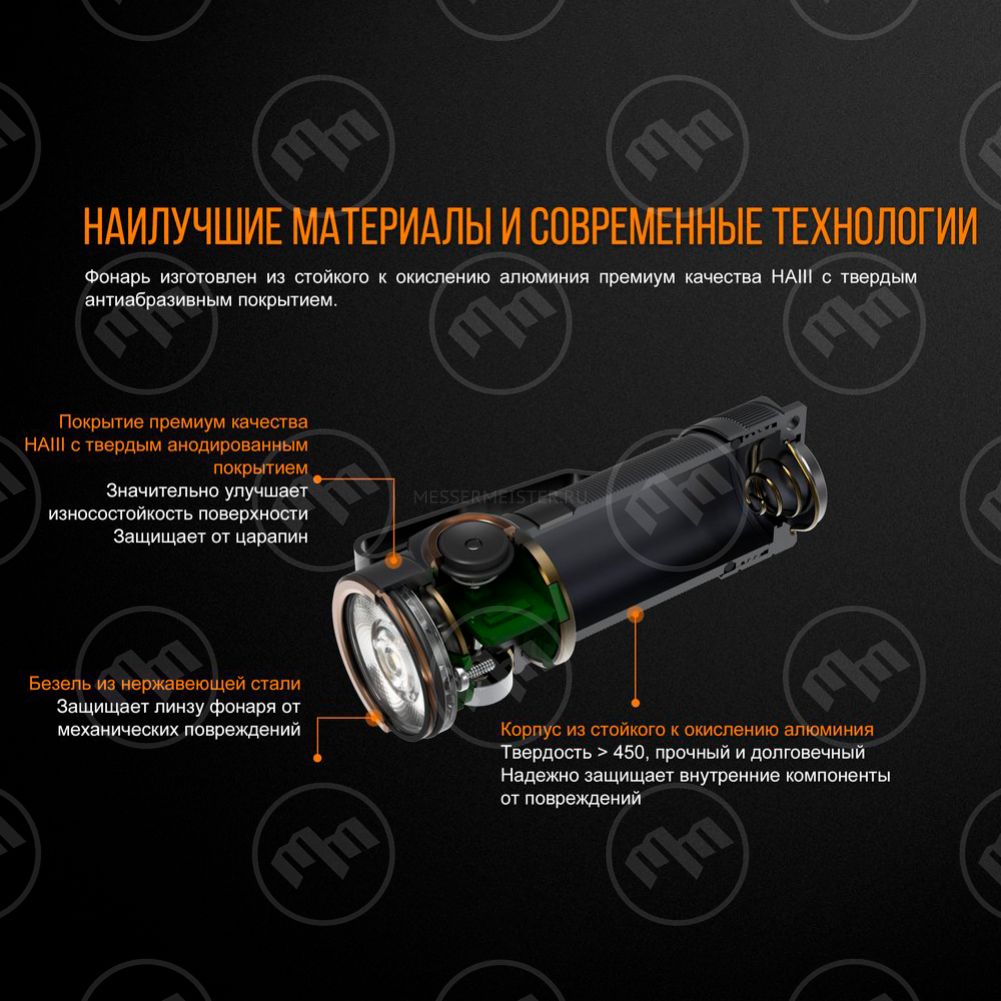 НАИЛУЧШИЕ МАТЕРИАЛЫ И СОВРЕМЕННЫЕ ТЕХНОЛОГИИ

Фонарь изготовлен из стойкого к окислению алюминия премиум качества HAIII с твердым антиабразивным покрытием.

Покрытие премиум качества HAIII с твердым анодированным покрытием
Значительно улучшает износостойкость поверхности
Защищает от царапин

MESSERMEISTER.RU

Безель из нержавеющей стали
Защищает линзу фонаря от механических повреждений

Корпус из стойкого к окислению алюминия
Твердость > 450, прочный и долговечный
Надежно защищает внутренние компоненты от повреждений